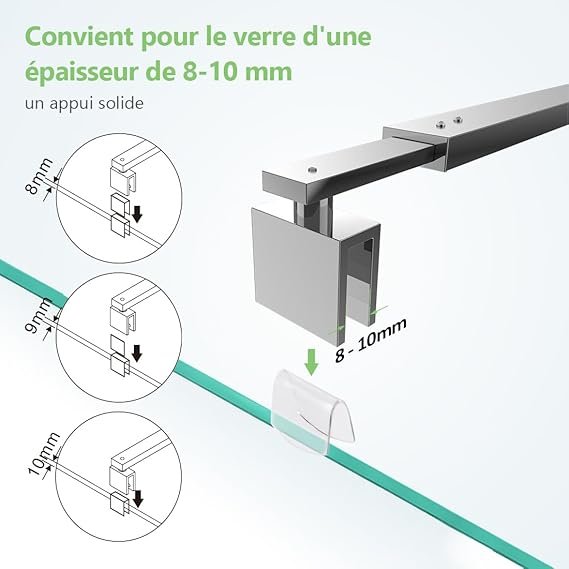 Convient pour le verre d'une épaisseur de 8-10 mm

un appui solide

8mm

9mm

10mm

8 - 10mm