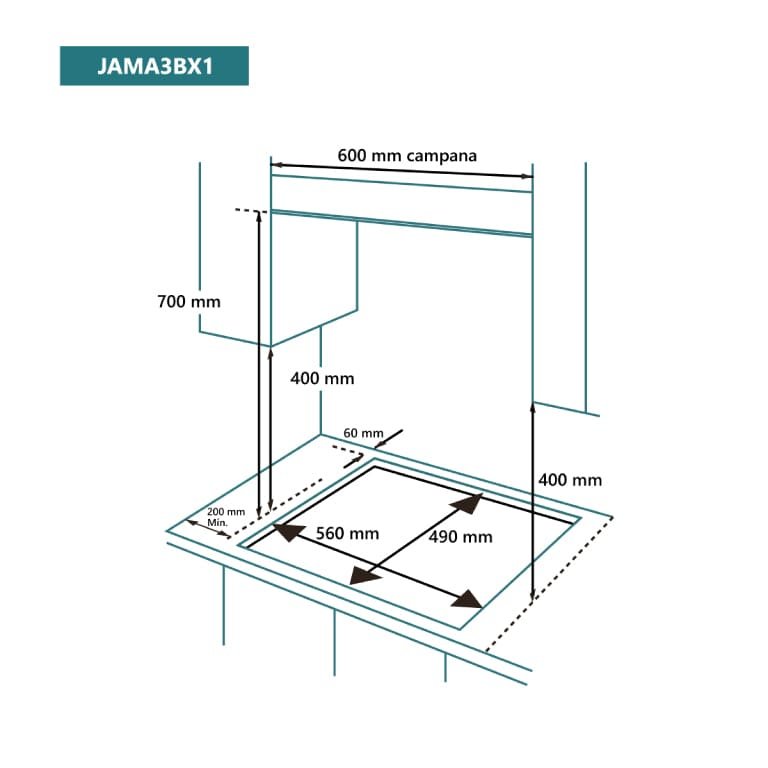 JAMA3BX1

600 mm campana

700 mm

400 mm

60 mm

400 mm

200 mm
Min.

560 mm

490 mm